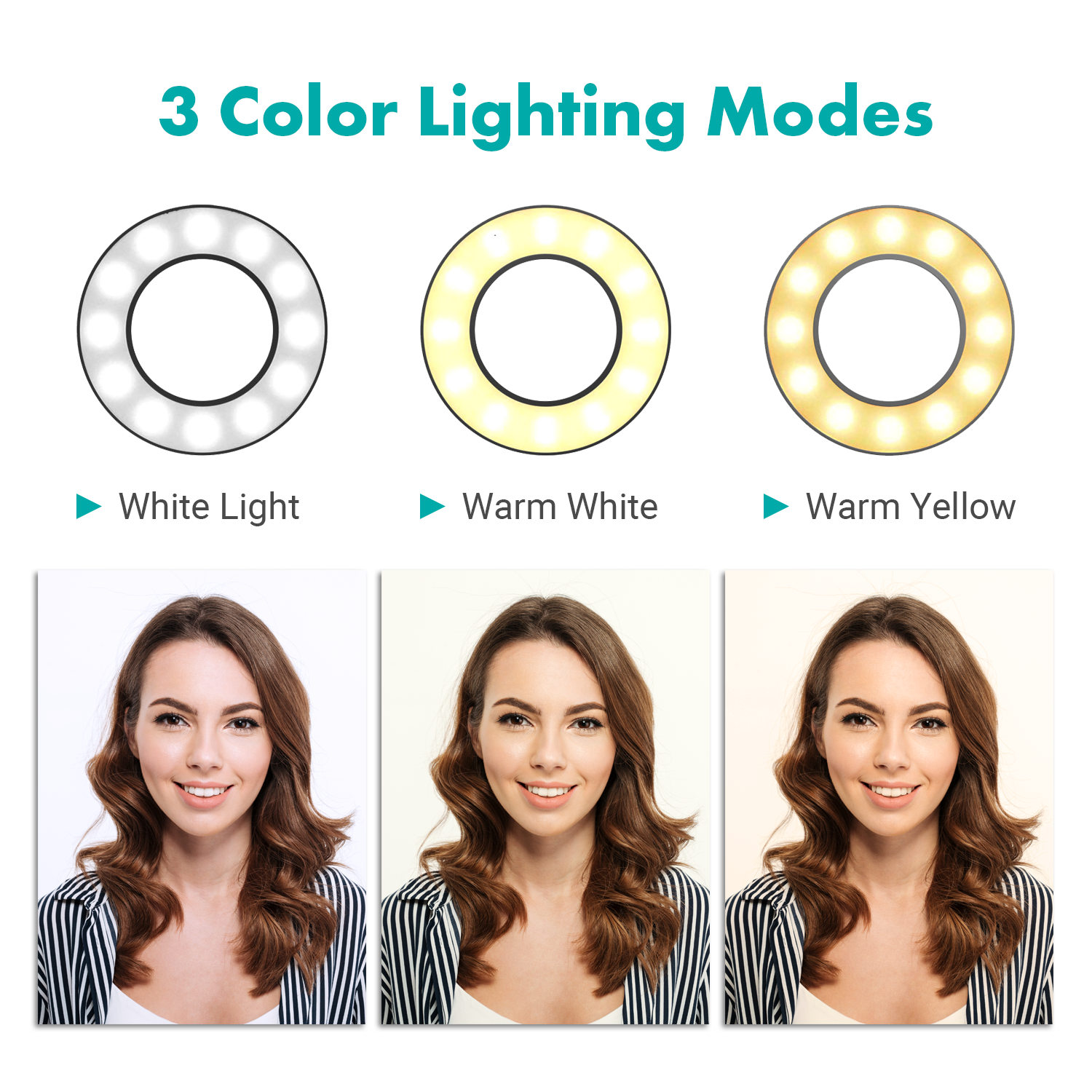 3 Color Lighting Modes

▶ White Light

▶ Warm White

▶ Warm Yellow