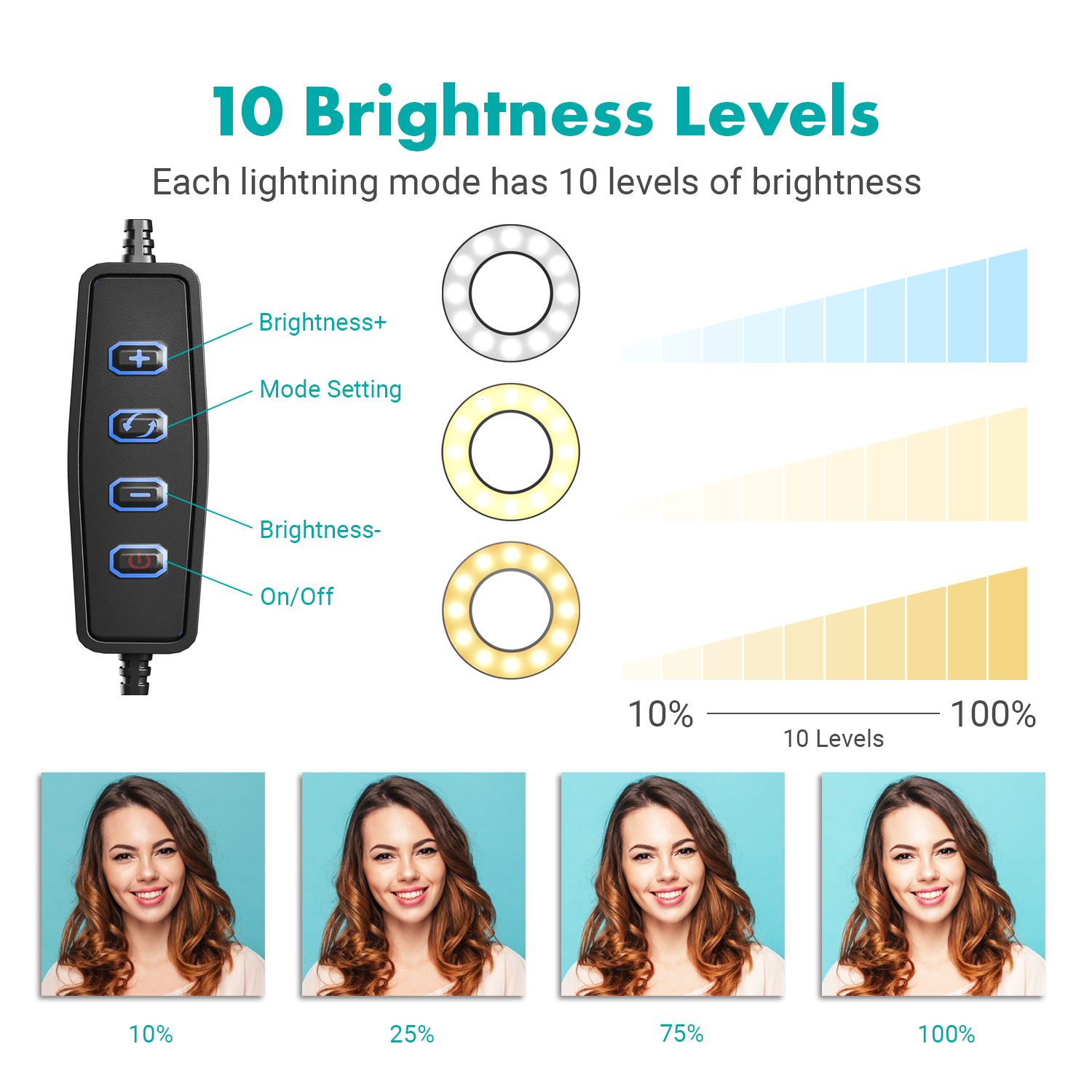 10 Brightness Levels

Each lightning mode has 10 levels of brightness

Brightness+

Mode Setting

Brightness-

On/Off

10%

10 Levels

100%

10%

25%

75%

100%