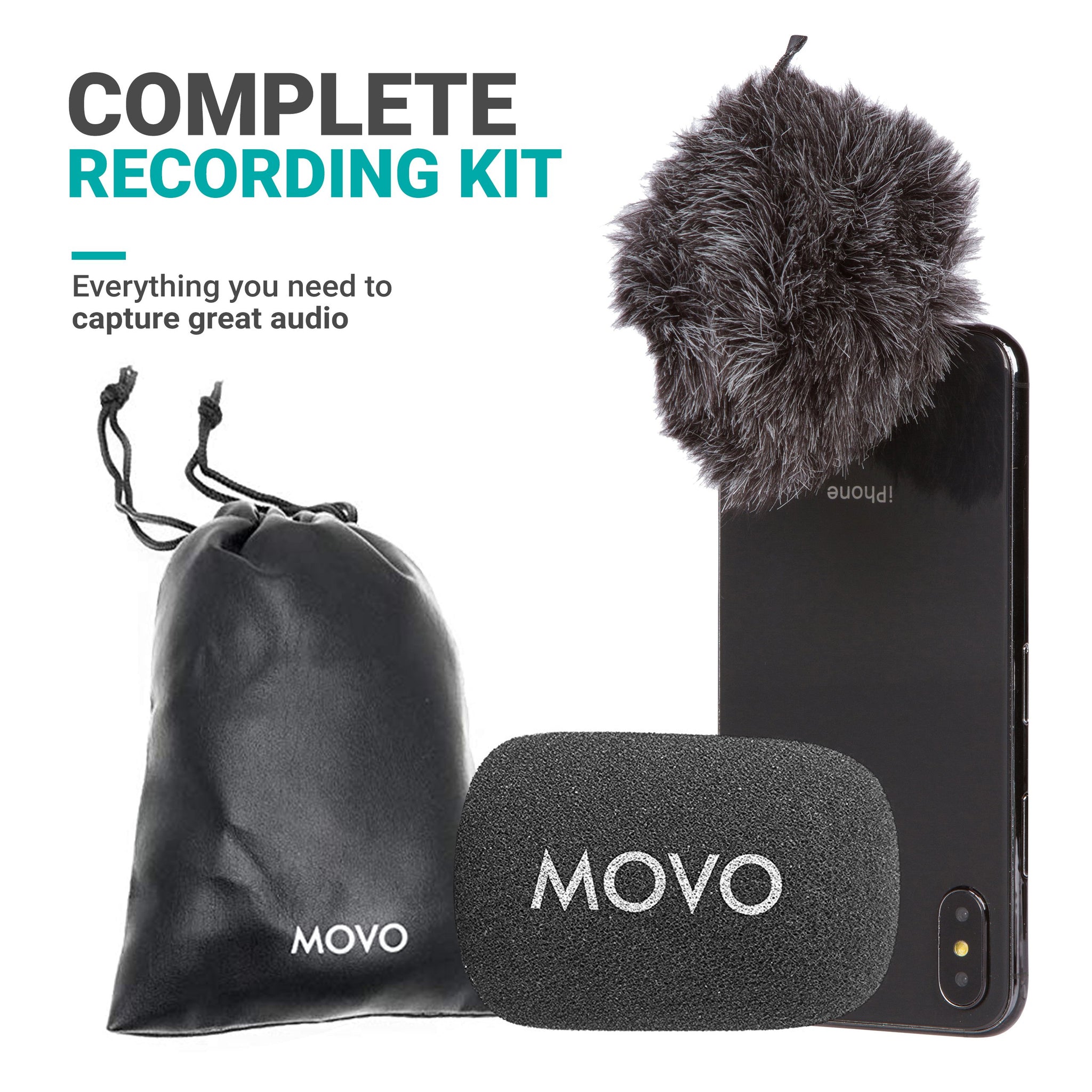 COMPLETE
RECORDING KIT

Everything you need to capture great audio

iPhone

MOVO

MOVO