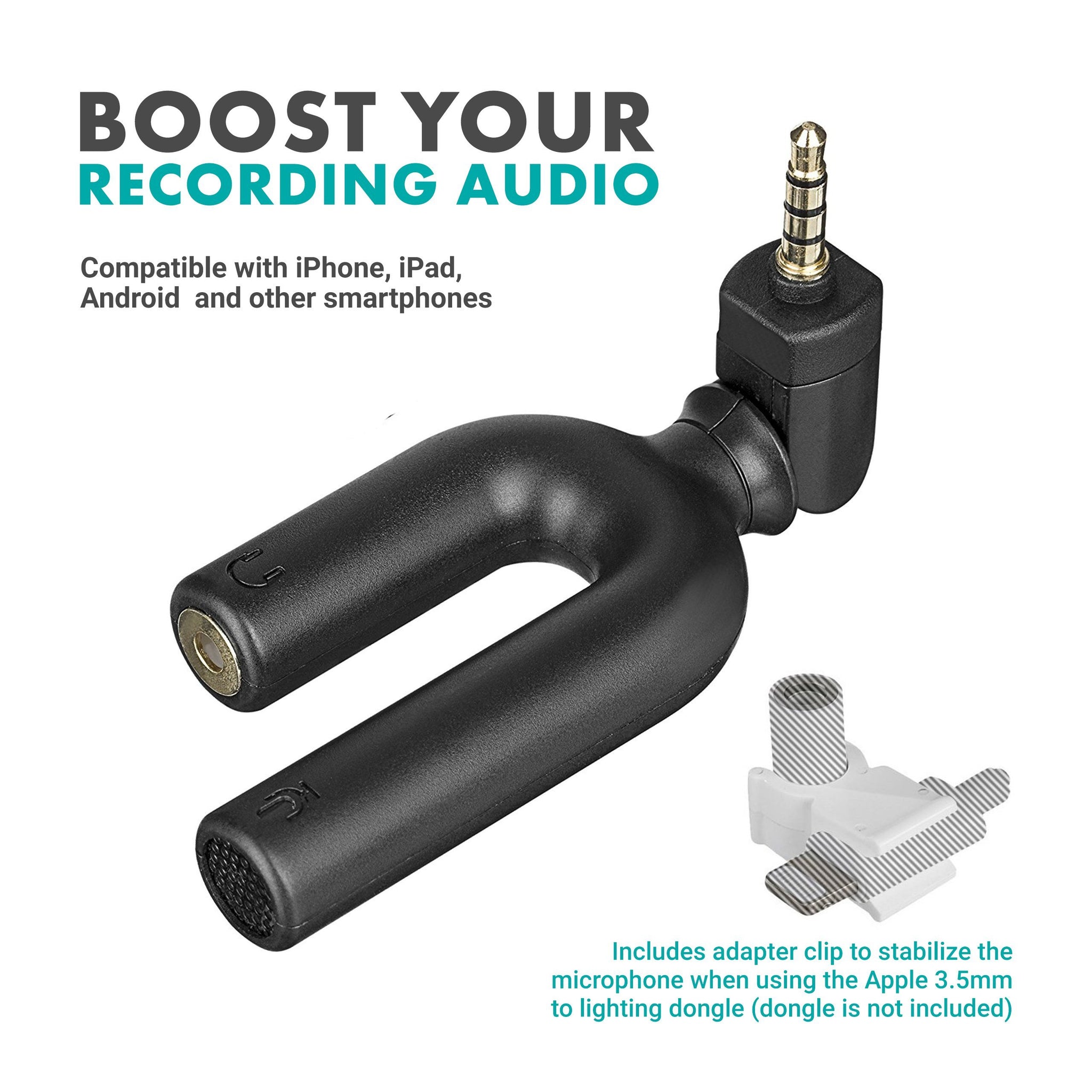 BOOST YOUR
RECORDING AUDIO

Compatible with iPhone, iPad, Android  and other smartphones

Includes adapter clip to stabilize the microphone when using the Apple 3.5mm to lighting dongle (dongle is not included)