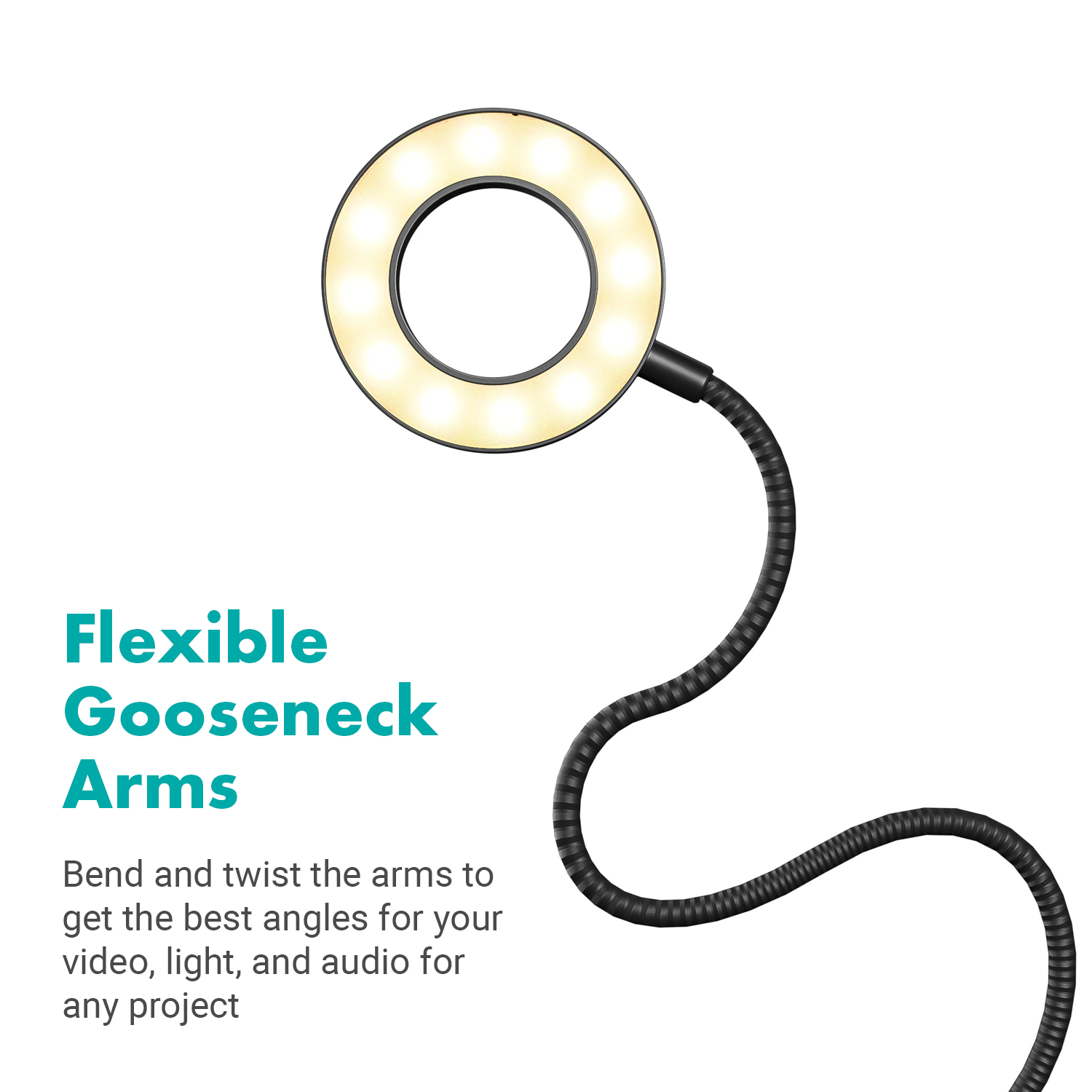 Flexible Gooseneck Arms

Bend and twist the arms to get the best angles for your video, light, and audio for any project